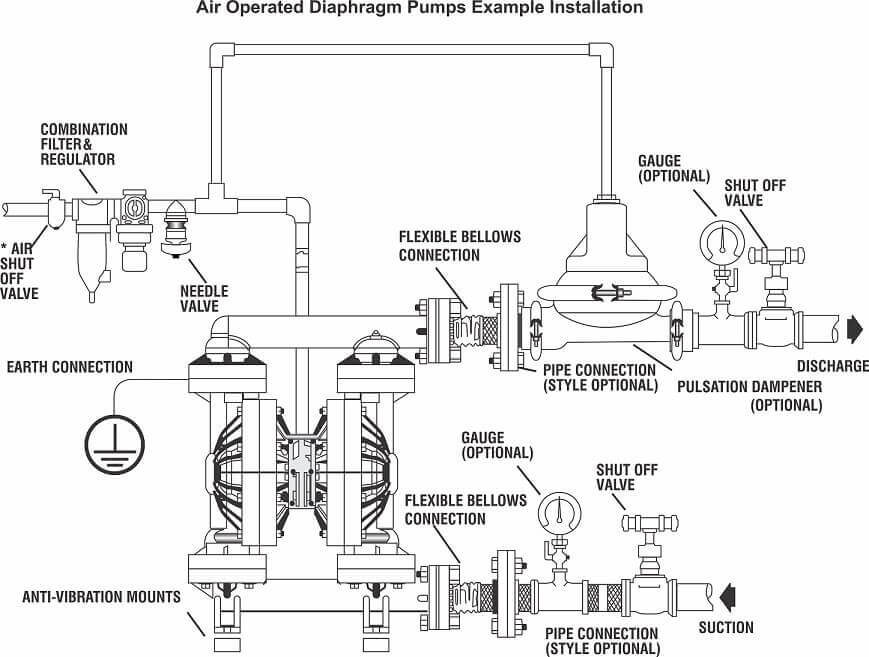 Air Operated Diaphragm Pumps Example Installation

COMBINATION FILTER & REGULATOR

* AIR SHUT OFF VALVE

NEEDLE VALVE

FLEXIBLE BELLOWS CONNECTION

GAUGE (OPTIONAL)

SHUT OFF VALVE

EARTH CONNECTION

PIPE CONNECTION (STYLE OPTIONAL)

PULSATION DAMPENER (OPTIONAL)

DISCHARGE

GAUGE (OPTIONAL)

SHUT OFF VALVE

FLEXIBLE BELLOWS CONNECTION

ANTI-VIBRATION MOUNTS

PIPE CONNECTION (STYLE OPTIONAL)

SUCTION