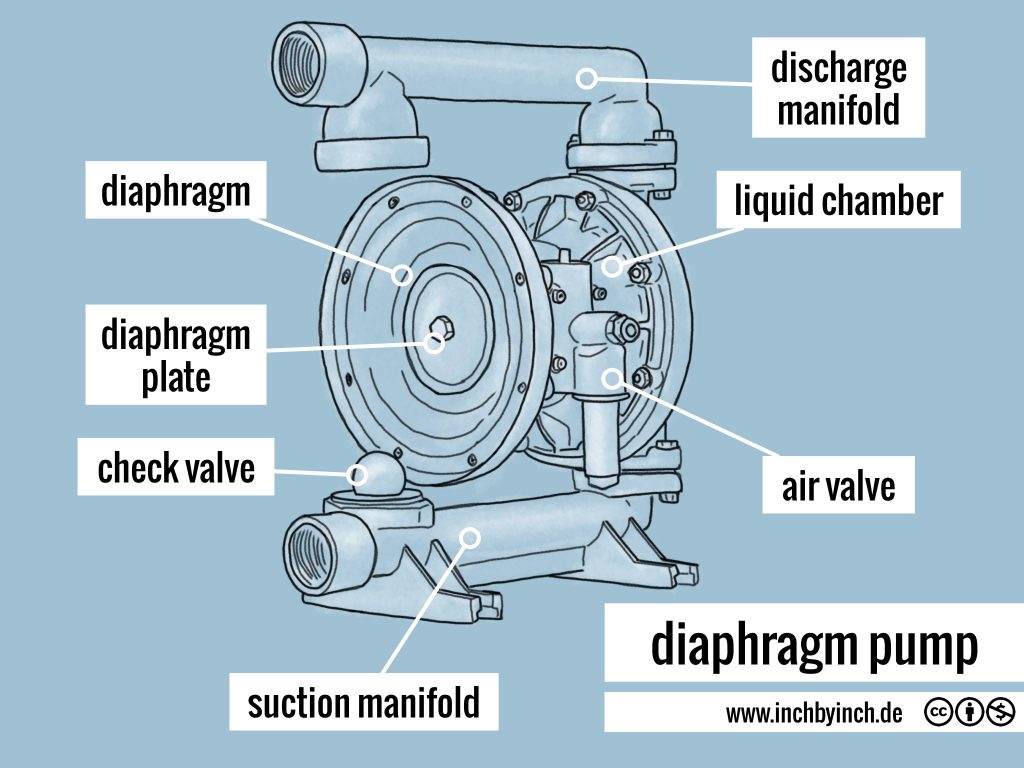 discharge manifold

diaphragm

liquid chamber

diaphragm plate

check valve

air valve

suction manifold

diaphragm pump

www.inchbyinch.de